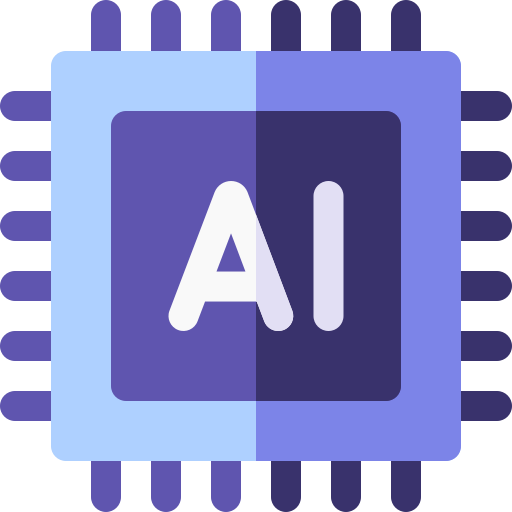 AI